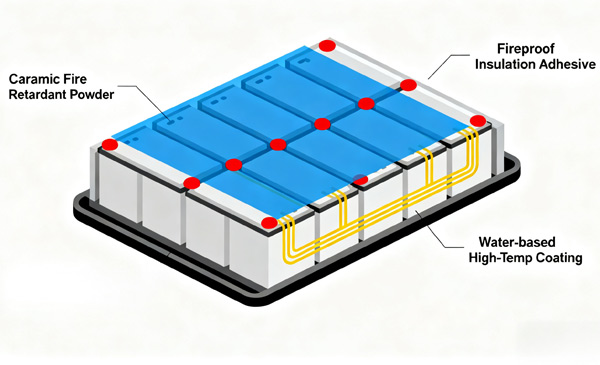 Caramic Fire Retardant Powder

Fireproof Insulation Adhesive

Water-based High-Temp Coating